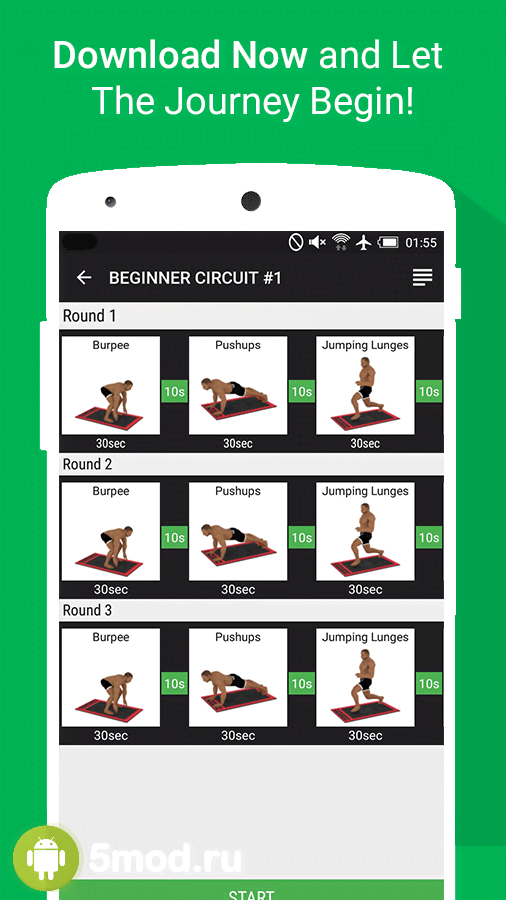 Download Now and Let The Journey Begin!

01:55

BEGINNER CIRCUIT #1

Round 1

Burpee
30sec
10s

Pushups
30sec
10s

Jumping Lunges
30sec
10s

Round 2

Burpee
30sec
10s

Pushups
30sec
10s

Jumping Lunges
30sec
10s

Round 3

Burpee
30sec
10s

Pushups
30sec
10s

Jumping Lunges
30sec
10s

5mod.ru

START